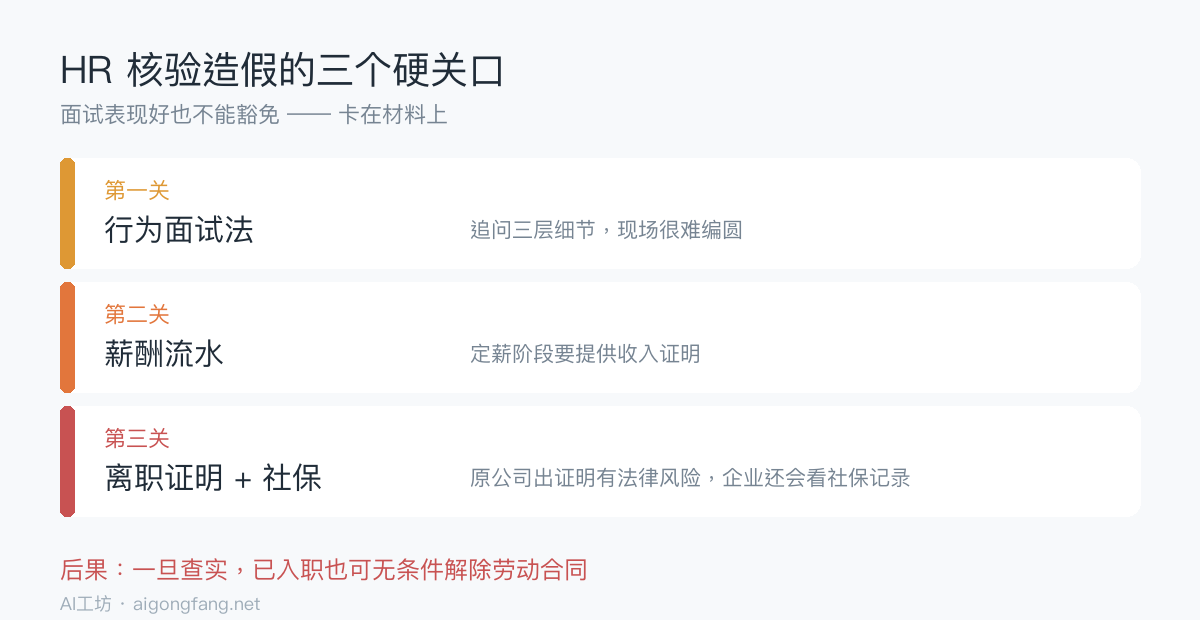 HR 核验造假的三个硬关口
面试表现好也不能豁免 —— 卡在材料上

第一关
行为面试法
追问三层细节，现场很难编圆

第二关
薪酬流水
定薪阶段要提供收入证明

第三关
离职证明 + 社保
原公司出证明有法律风险，企业还会看社保记录

后果：一旦查实，已入职也可无条件解除劳动合同
AI工坊 · aigongfang.net